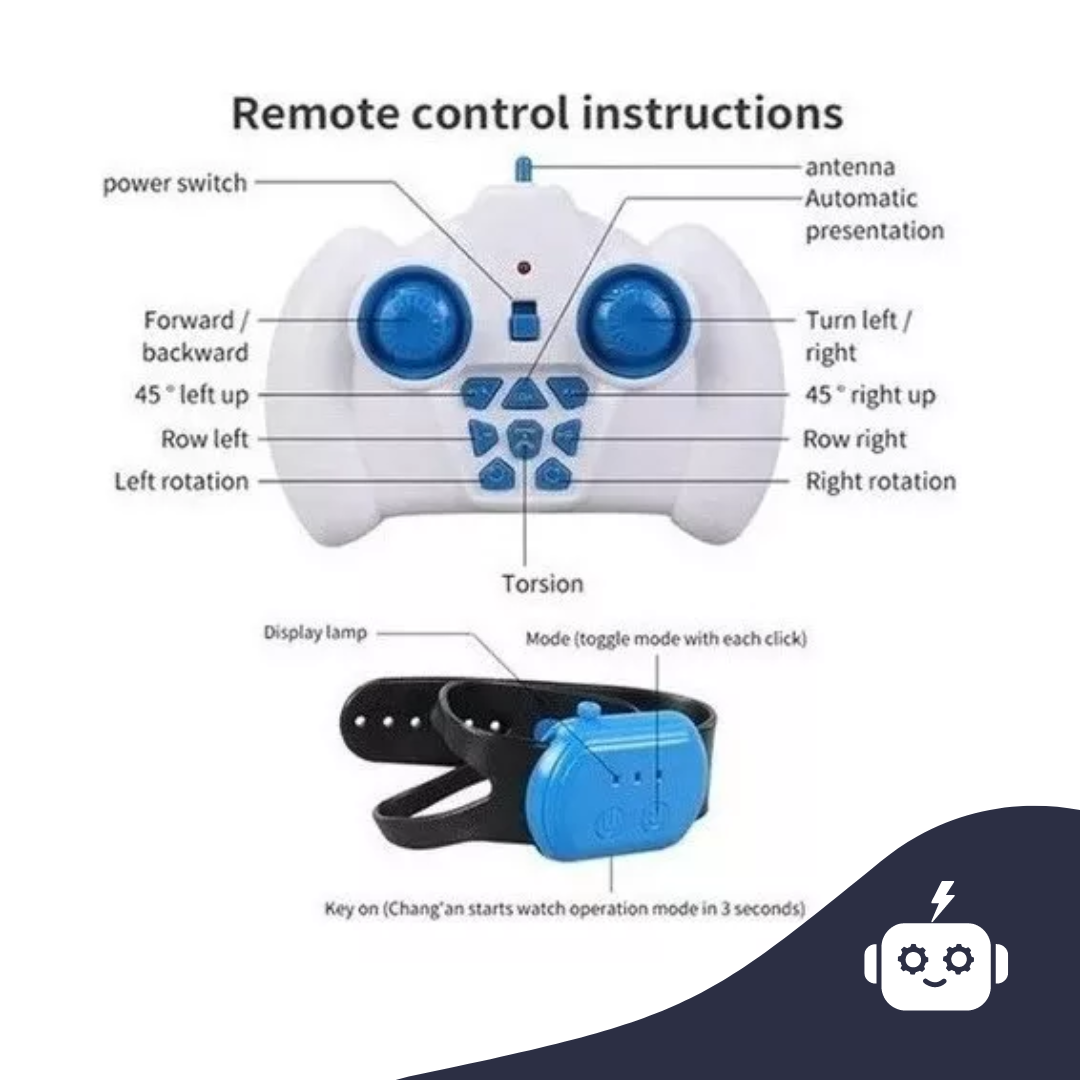 Remote control instructions

power switch

antenna

Automatic presentation

Forward / backward

Turn left / right

45 ° left up

45 ° right up

Row left

Row right

Left rotation

Right rotation

Torsion

Display lamp

Mode (toggle mode with each click)

Key on (Chang'an starts watch operation mode in 3 seconds)