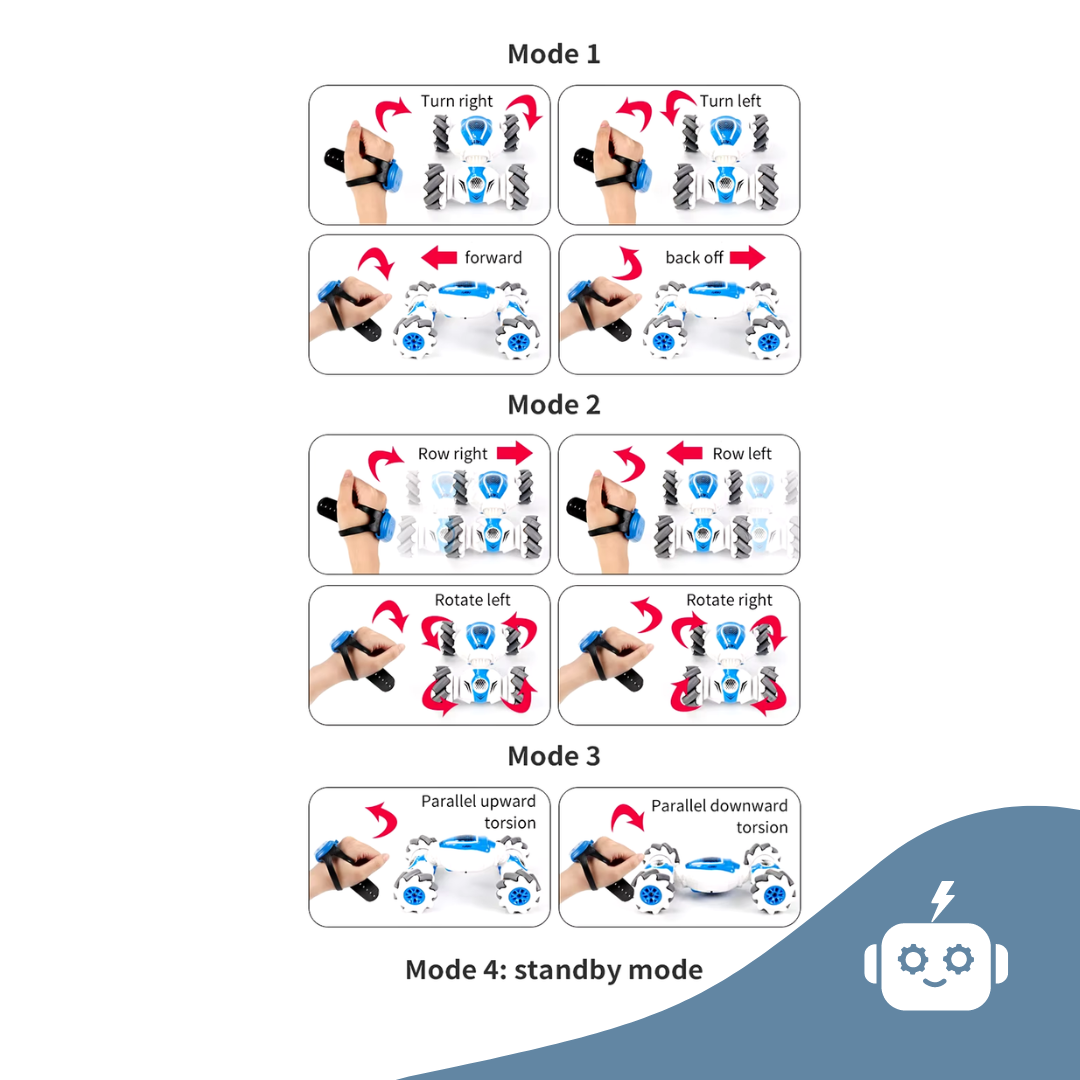 Mode 1

Turn right

Turn left

forward

back off

Mode 2

Row right

Row left

Rotate left

Rotate right

Mode 3

Parallel upward torsion

Parallel downward torsion

Mode 4: standby mode